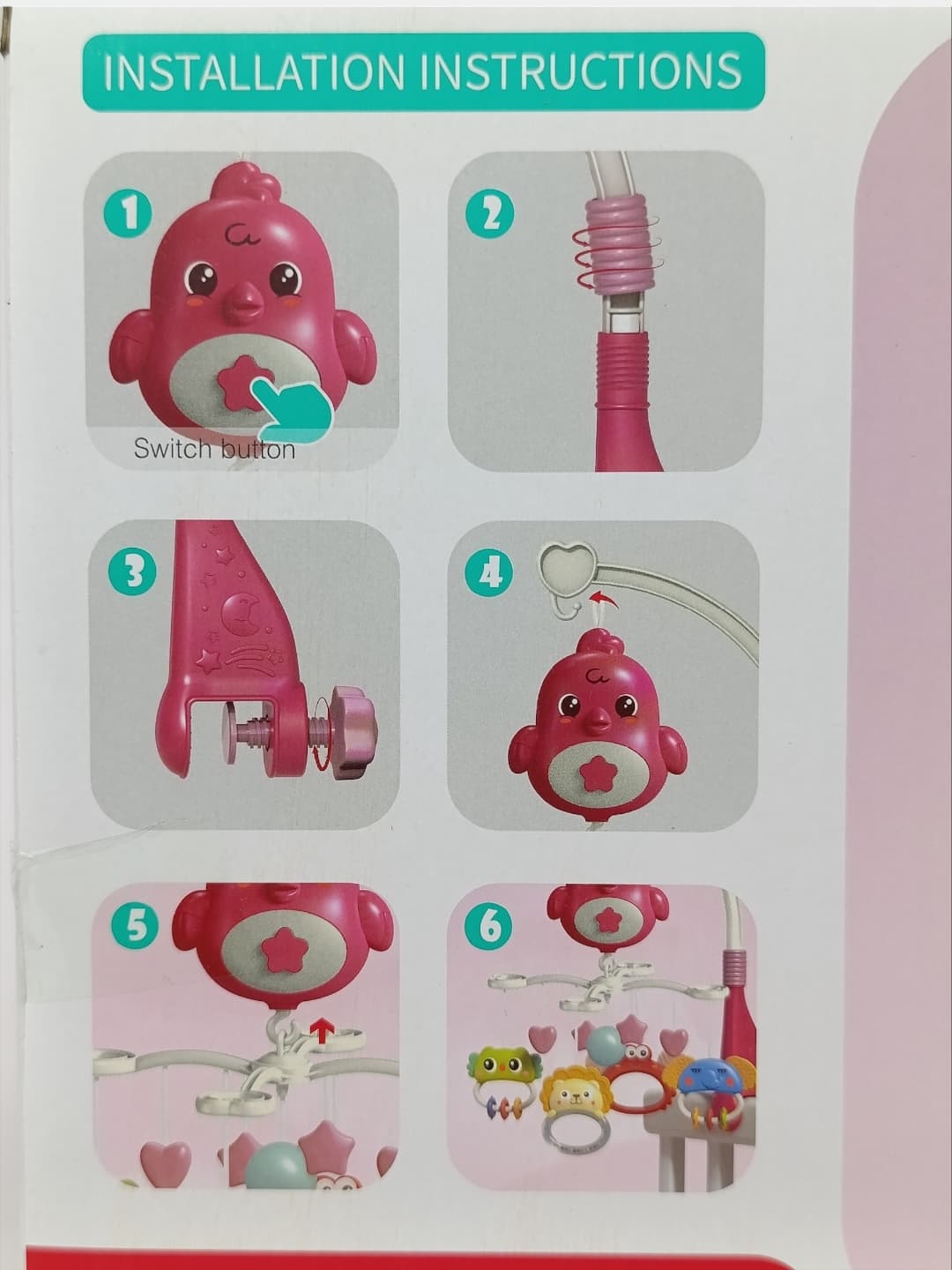 INSTALLATION INSTRUCTIONS

1

Switch button

2

3

4

5

6